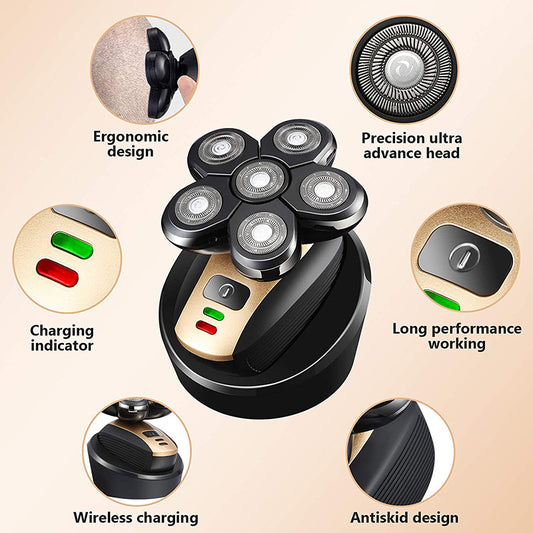 Ergonomic design

Precision ultra advance head

Charging indicator

Long performance working

Wireless charging

Antiskid design