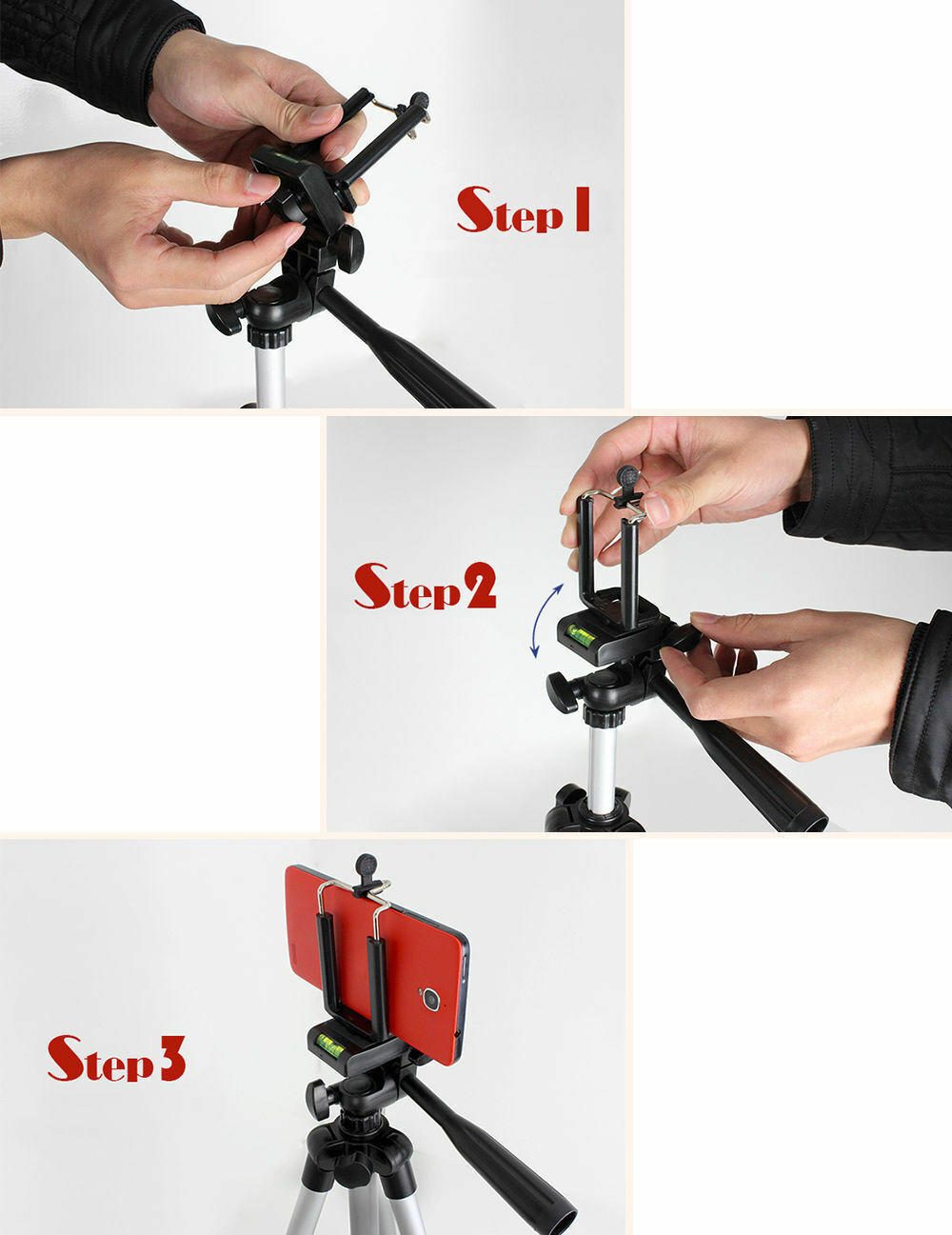 Step 1

Step 2

Step 3